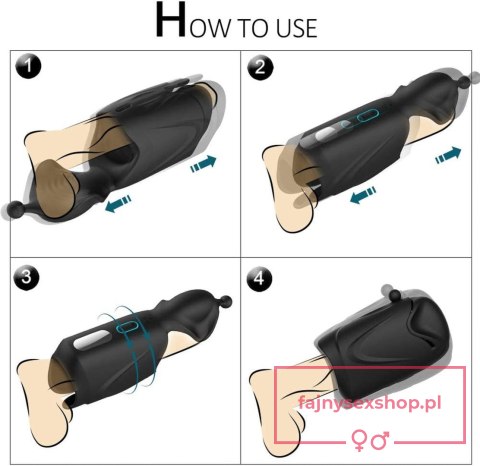 HOW TO USE

1

2

3

4

fajnysexshop.pl

♀♂